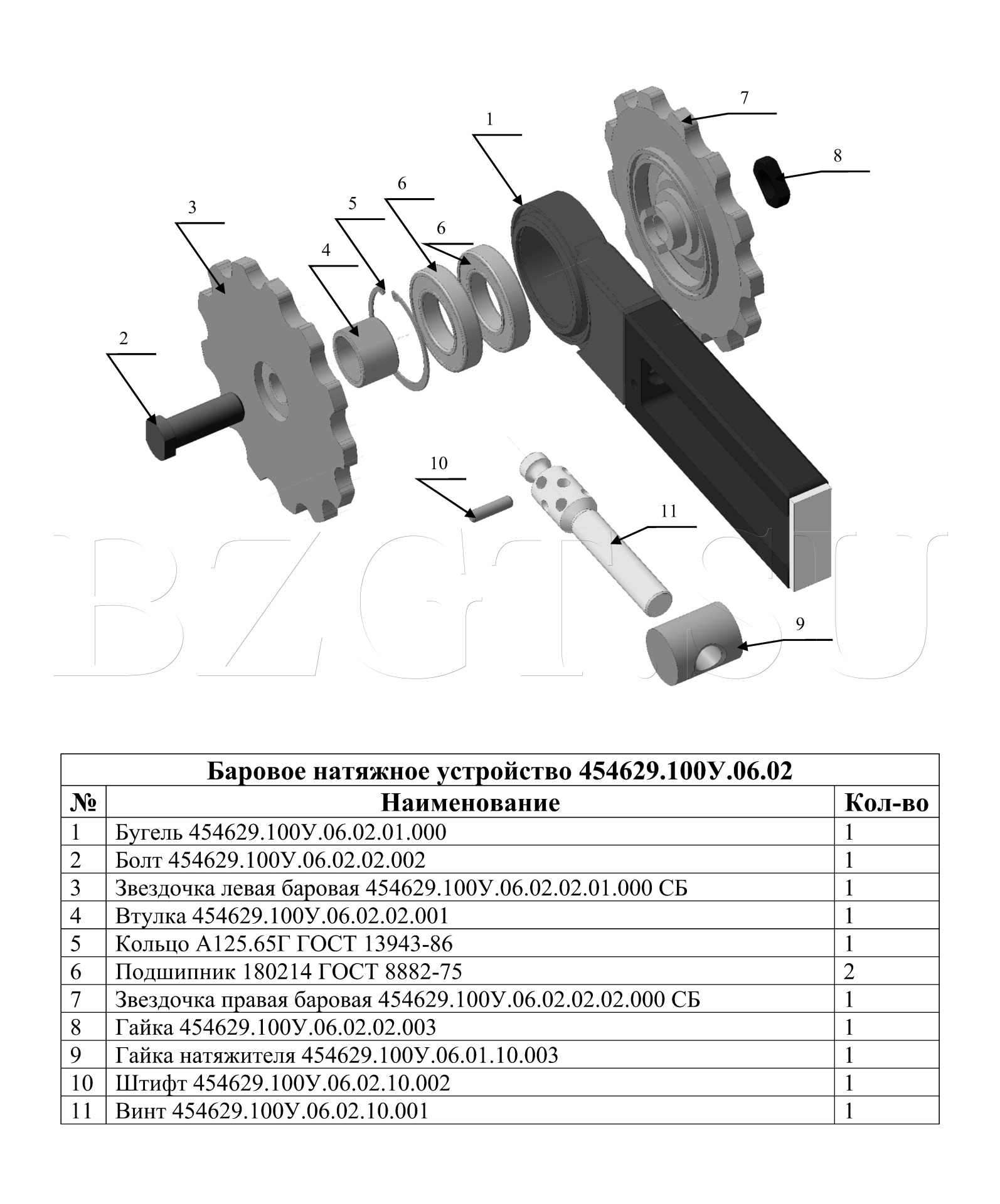 7
1
8
6
3
5
6
4
2
10
11
9

BZGT.SU

Баровое натяжное устройство 454629.100У.06.02

| № | Наименование | Кол-во |
|---|---|---|
| 1 | Бугель 454629.100У.06.02.01.000 | 1 |
| 2 | Болт 454629.100У.06.02.02.002 | 1 |
| 3 | Звездочка левая баровая 454629.100У.06.02.02.01.000 СБ | 1 |
| 4 | Втулка 454629.100У.06.02.02.001 | 1 |
| 5 | Кольцо А125.65Г ГОСТ 13943-86 | 1 |
| 6 | Подшипник 180214 ГОСТ 8882-75 | 2 |
| 7 | Звездочка правая баровая 454629.100У.06.02.02.02.000 СБ | 1 |
| 8 | Гайка 454629.100У.06.02.02.003 | 1 |
| 9 | Гайка натяжителя 454629.100У.06.01.10.003 | 1 |
| 10 | Штифт 454629.100У.06.02.10.002 | 1 |
| 11 | Винт 454629.100У.06.02.10.001 | 1 |